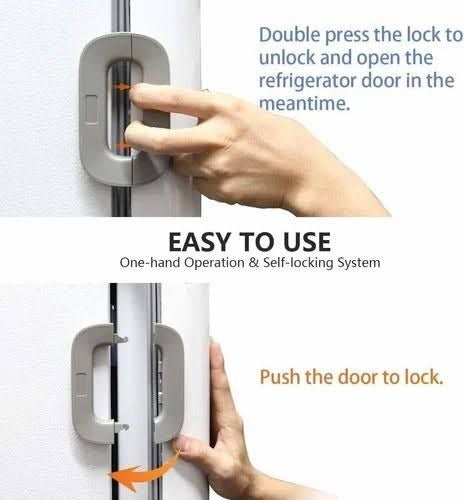 Double press the lock to unlock and open the refrigerator door in the meantime.

EASY TO USE
One-hand Operation & Self-locking System

Push the door to lock.