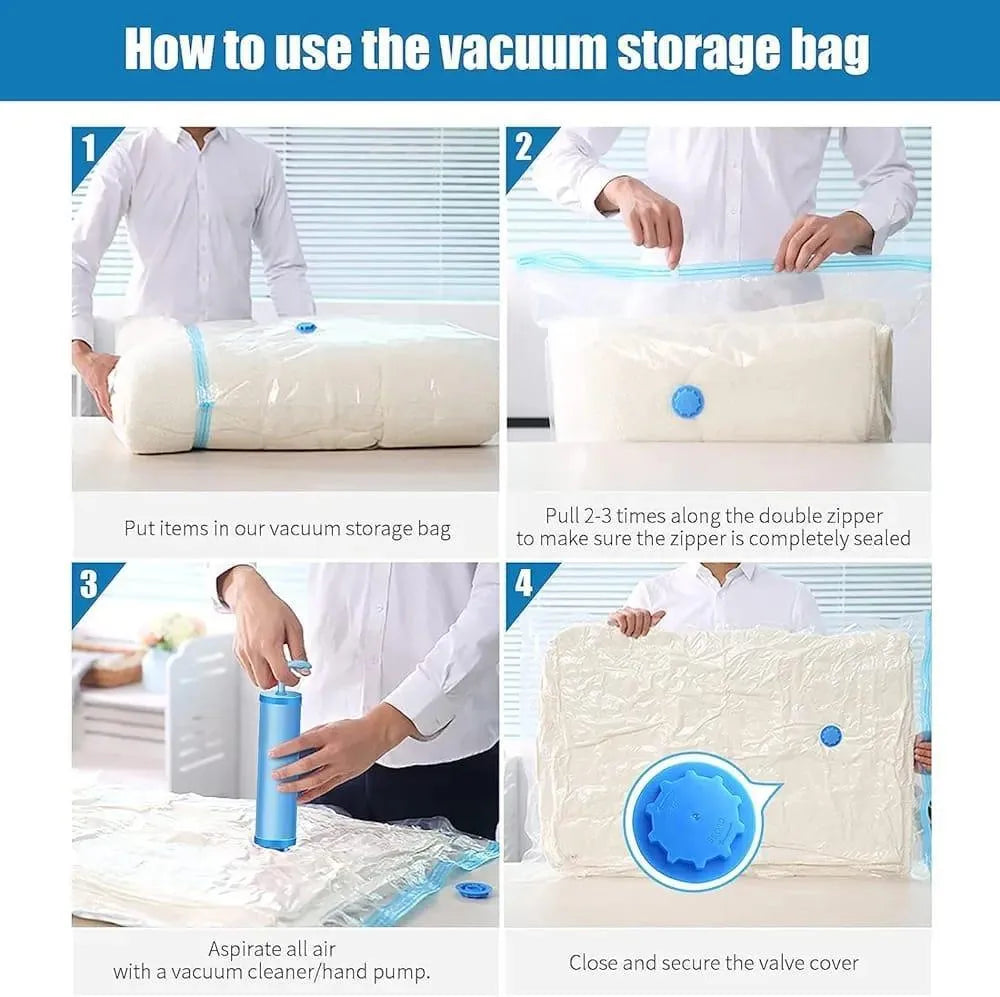 How to use the vacuum storage bag

1

Put items in our vacuum storage bag

2

Pull 2-3 times along the double zipper to make sure the zipper is completely sealed

3

Aspirate all air with a vacuum cleaner/hand pump.

4

Close and secure the valve cover