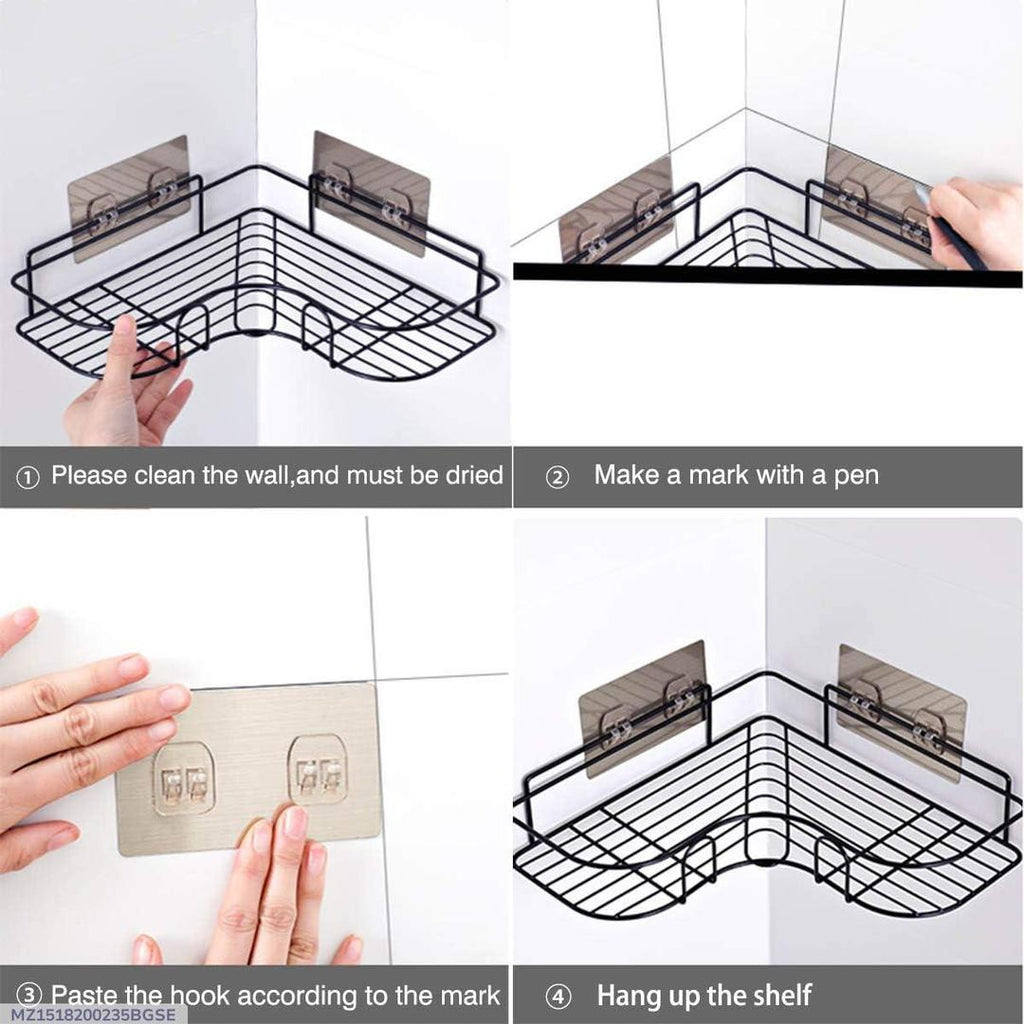 ① Please clean the wall,and must be dried

② Make a mark with a pen

③ Paste the hook according to the mark

④ Hang up the shelf

MZ1518200235BGSE